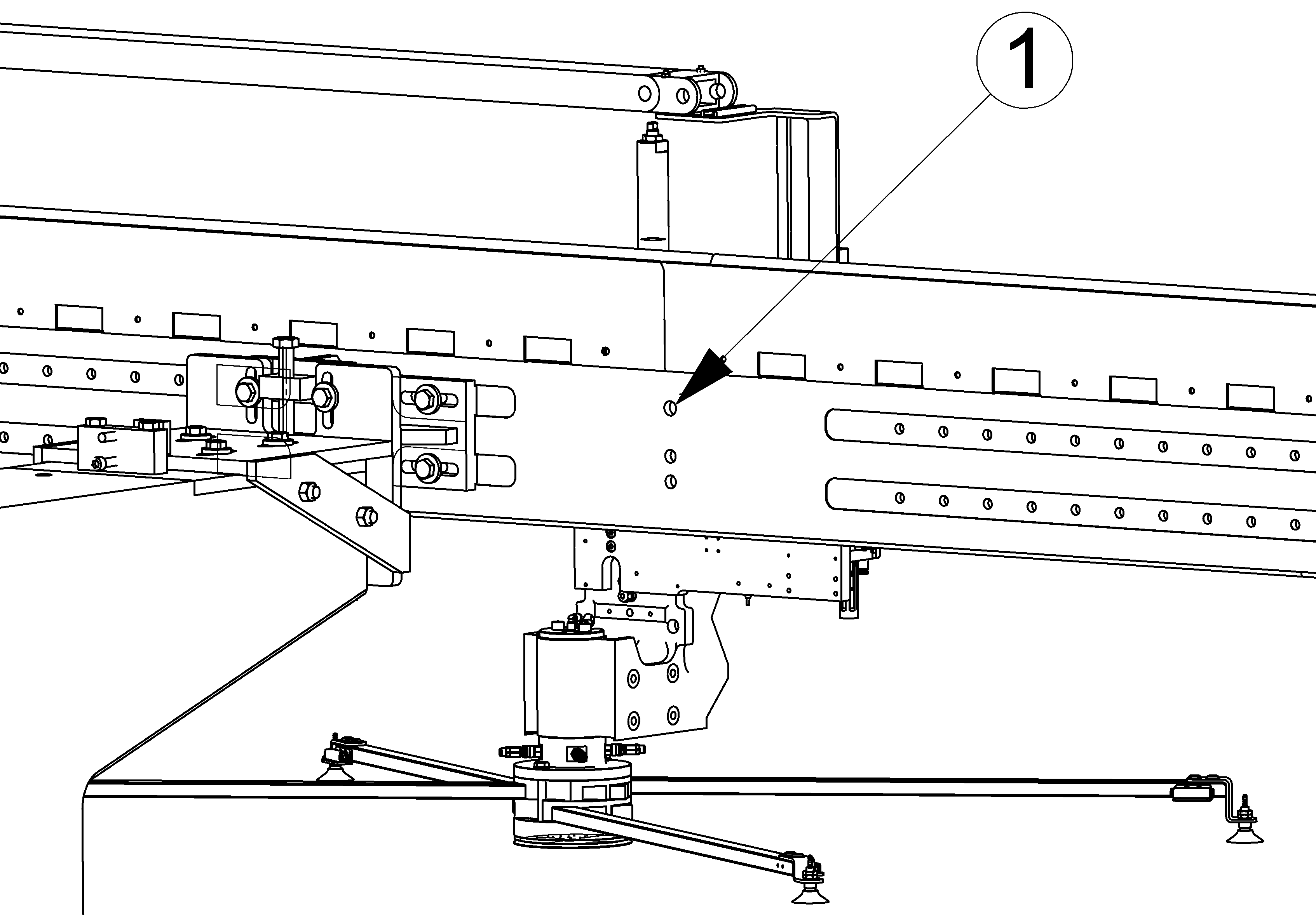 1