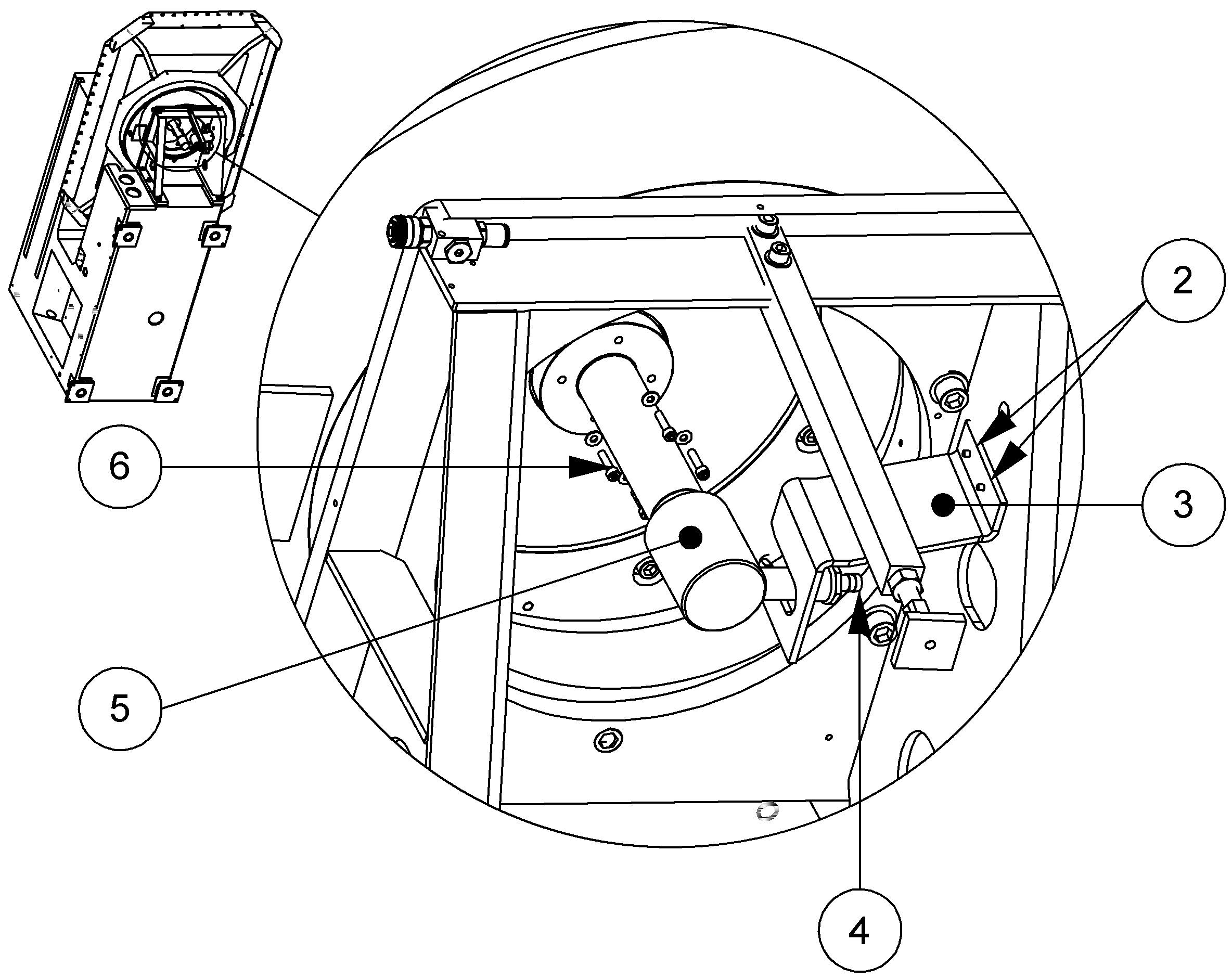 2

6

3

5

4