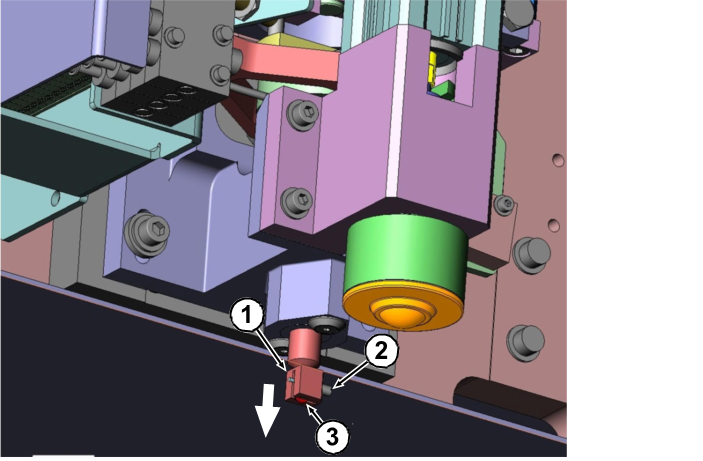 1
2
3