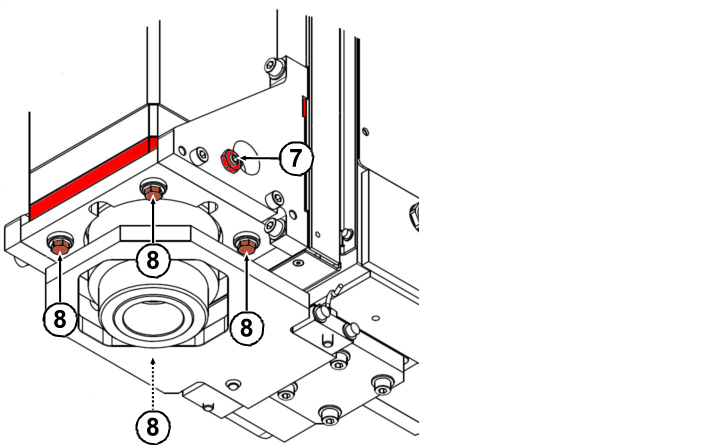 7
8
8
8
8